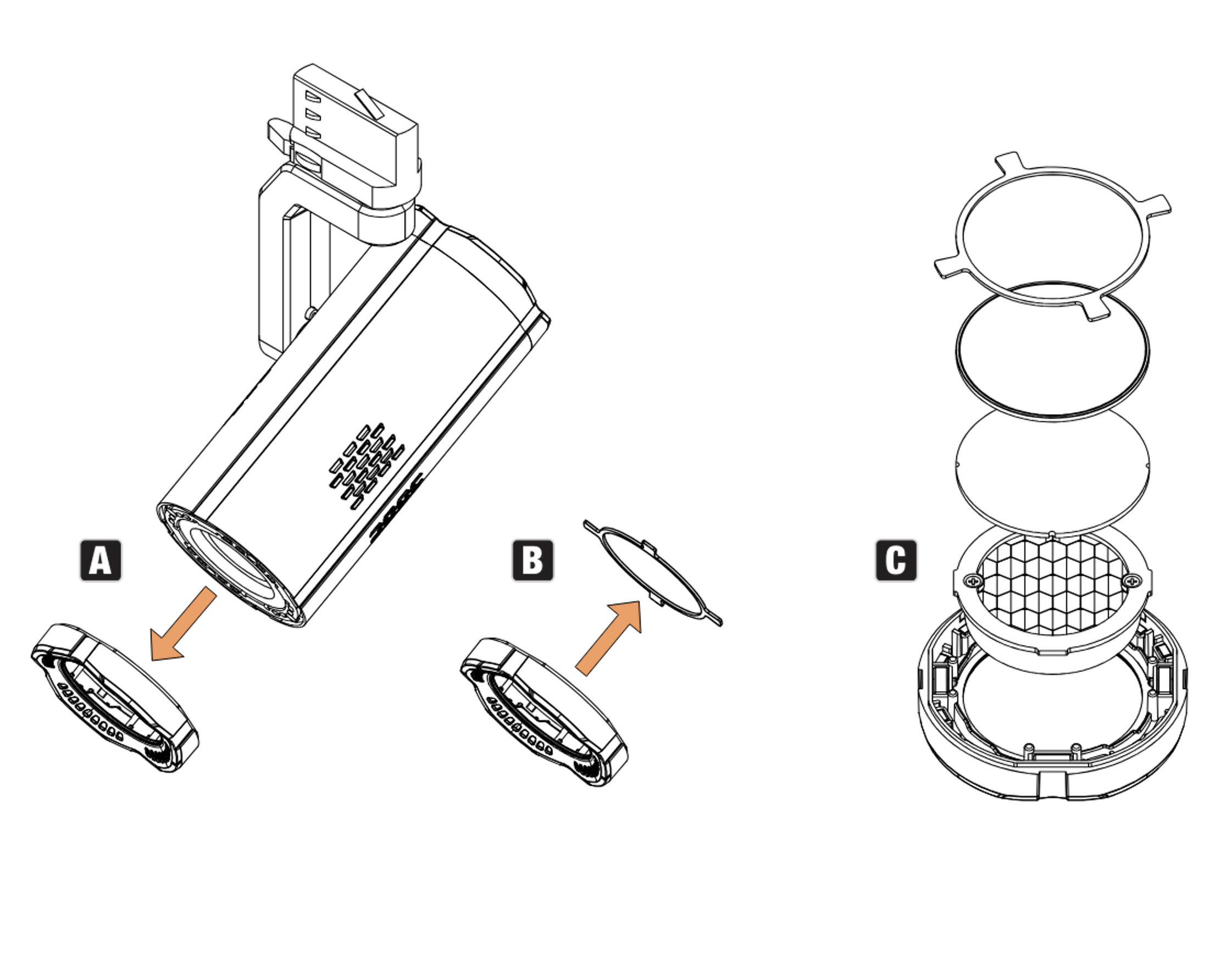 A

B

C